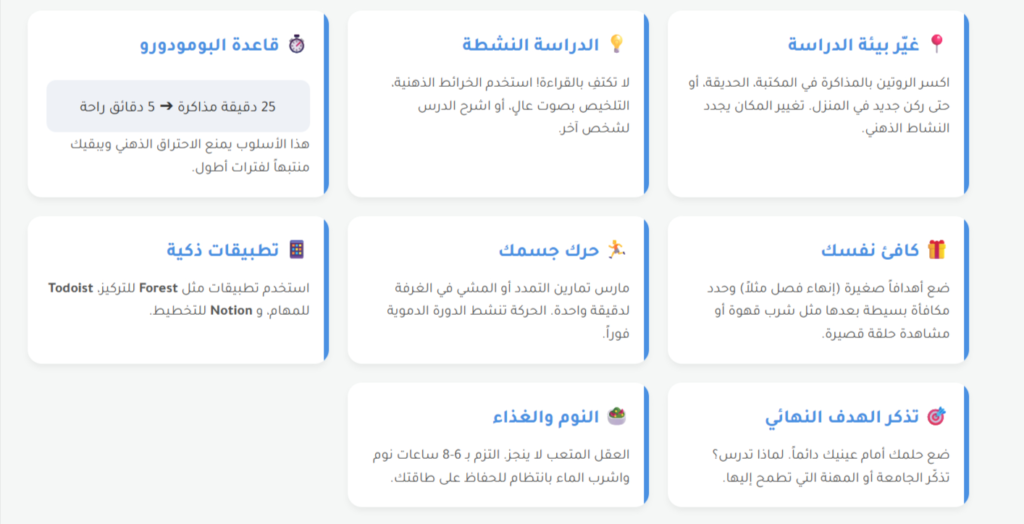 غيّر بيئة الدراسة

اكسر الروتين بالمذاكرة في المكتبة، الحديقة، أو حتى ركن جديد في المنزل. تغيير المكان يجدد النشاط الذهني.

الدراسة النشطة

لا تكتفِ بالقراءة! استخدم الخرائط الذهنية، التلخيص بصوت عالٍ، أو اشرح الدرس لشخص آخر.

قاعدة البومودورو

25 دقيقة مذاكرة ➜ 5 دقائق راحة

هذا الأسلوب يمنع الاحتراق الذهني ويبقيك منتبهاً لفترات أطول.

كافئ نفسك

ضع أهدافاً صغيرة (إنهاء فصل مثلاً) وحدد مكافأة بسيطة بعدها مثل شرب قهوة أو مشاهدة حلقة قصيرة.

حرك جسمك

مارس تمارين التمدد أو المشي في الغرفة لدقيقة واحدة. الحركة تنشط الدورة الدموية فوراً.

تطبيقات ذكية

استخدم تطبيقات مثل Forest للتركيز، Todoist للمهام، و Notion للتخطيط.

تذكر الهدف النهائي

ضع حلمك أمام عينيك دائماً. لماذا تدرس؟ تذكّر الجامعة أو المهنة التي تطمح إليها.

النوم والغذاء

العقل المتعب لا ينجز. التزم بـ 6-8 ساعات نوم واشرب الماء بانتظام للحفاظ على طاقتك.