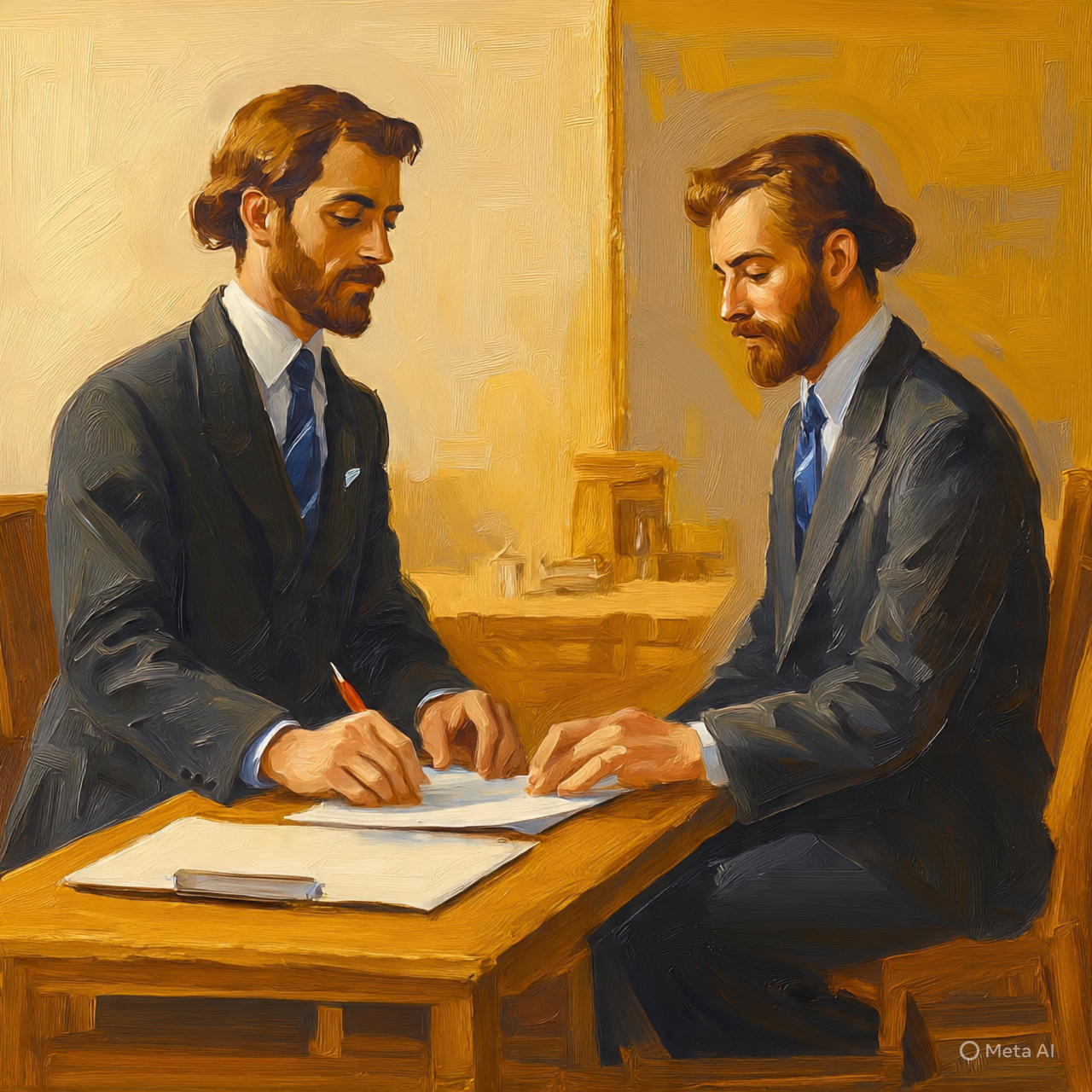 Meta AI