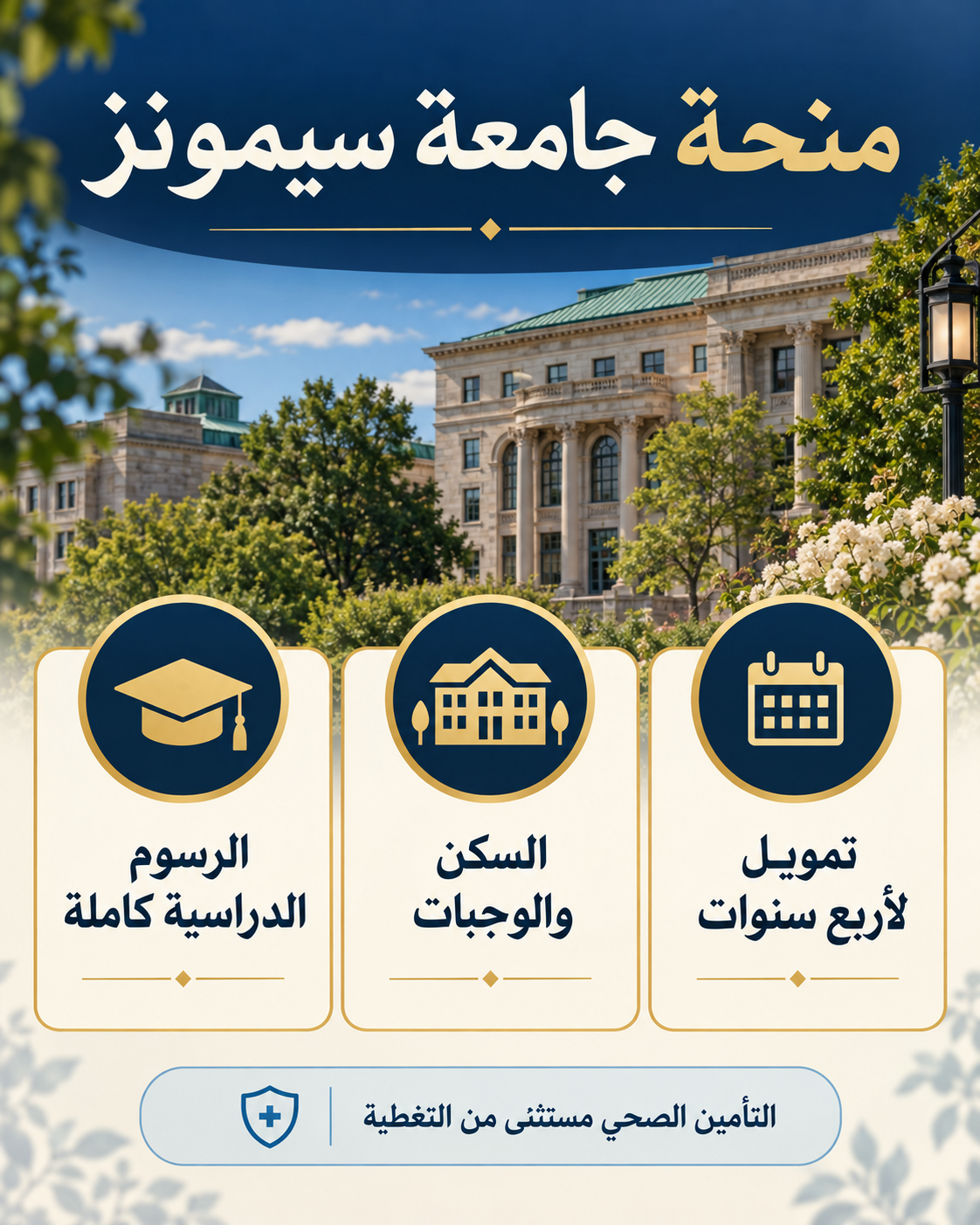 منحة جامعة سيمونز

تمويل
لأربع سنوات

السكن
والوجبات

الرسوم
الدراسية كاملة

التأمين الصحي مستثنى من التغطية